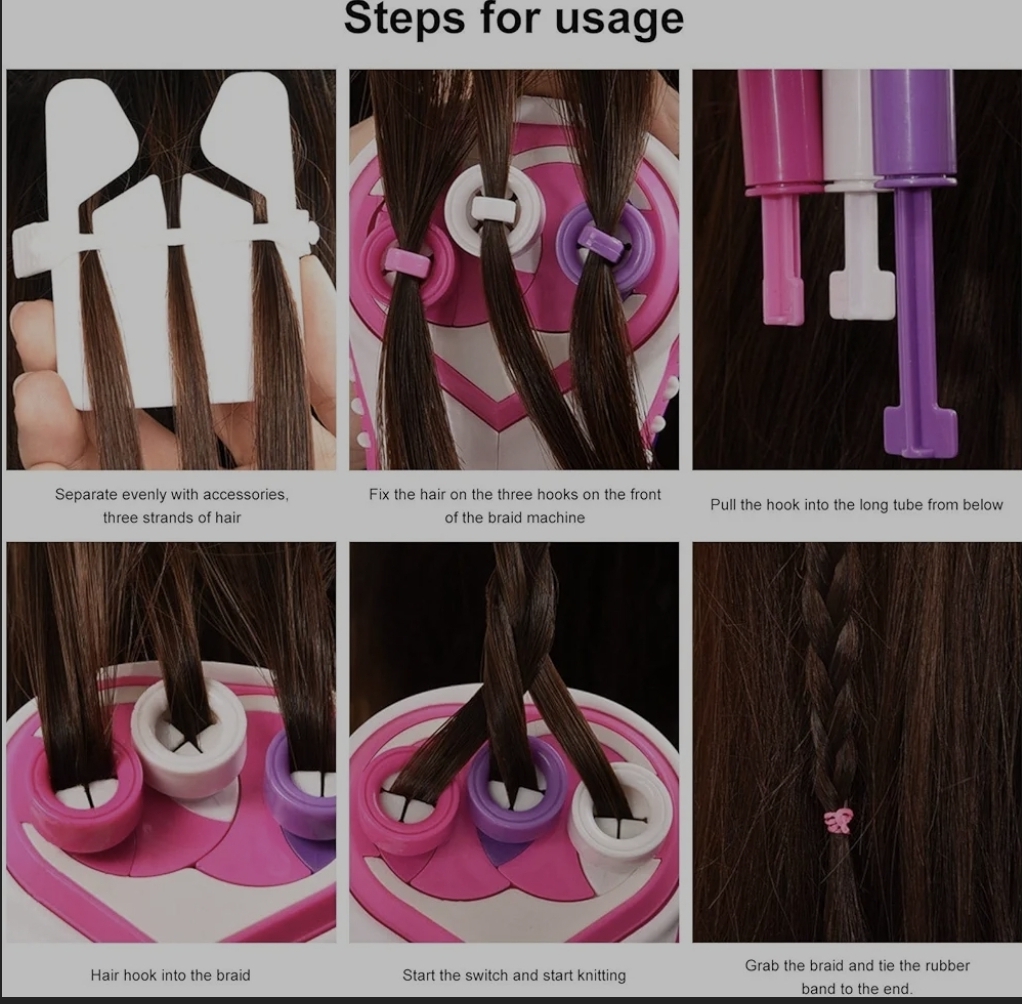 Steps for usage

Separate evenly with accessories, three strands of hair

Fix the hair on the three hooks on the front of the braid machine

Pull the hook into the long tube from below

Hair hook into the braid

Start the switch and start knitting

Grab the braid and tie the rubber band to the end.